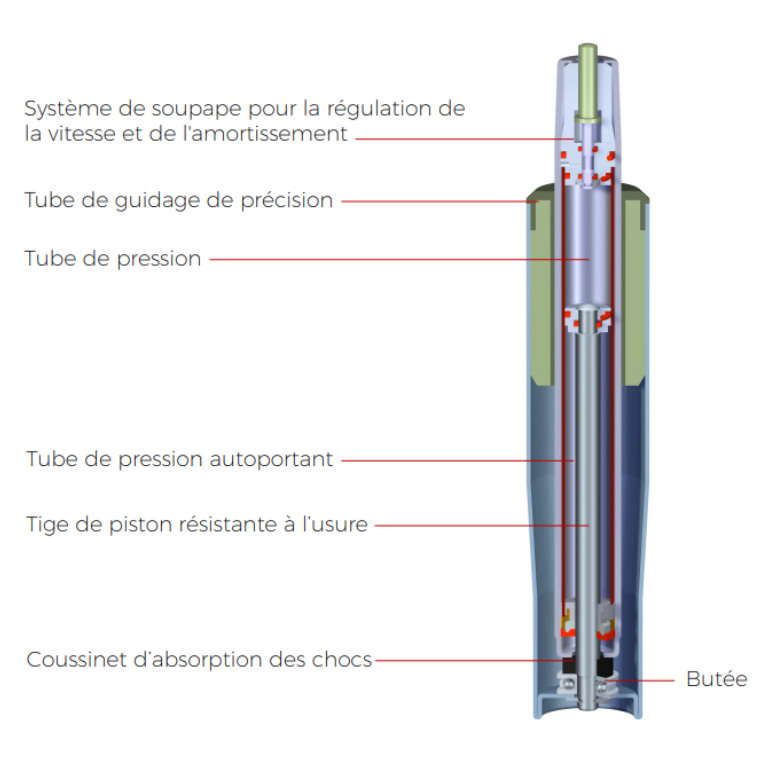 Système de soupape pour la régulation de la vitesse et de l'amortissement

Tube de guidage de précision

Tube de pression

Tube de pression autoportant

Tige de piston résistante à l'usure

Coussinet d'absorption des chocs

Butée