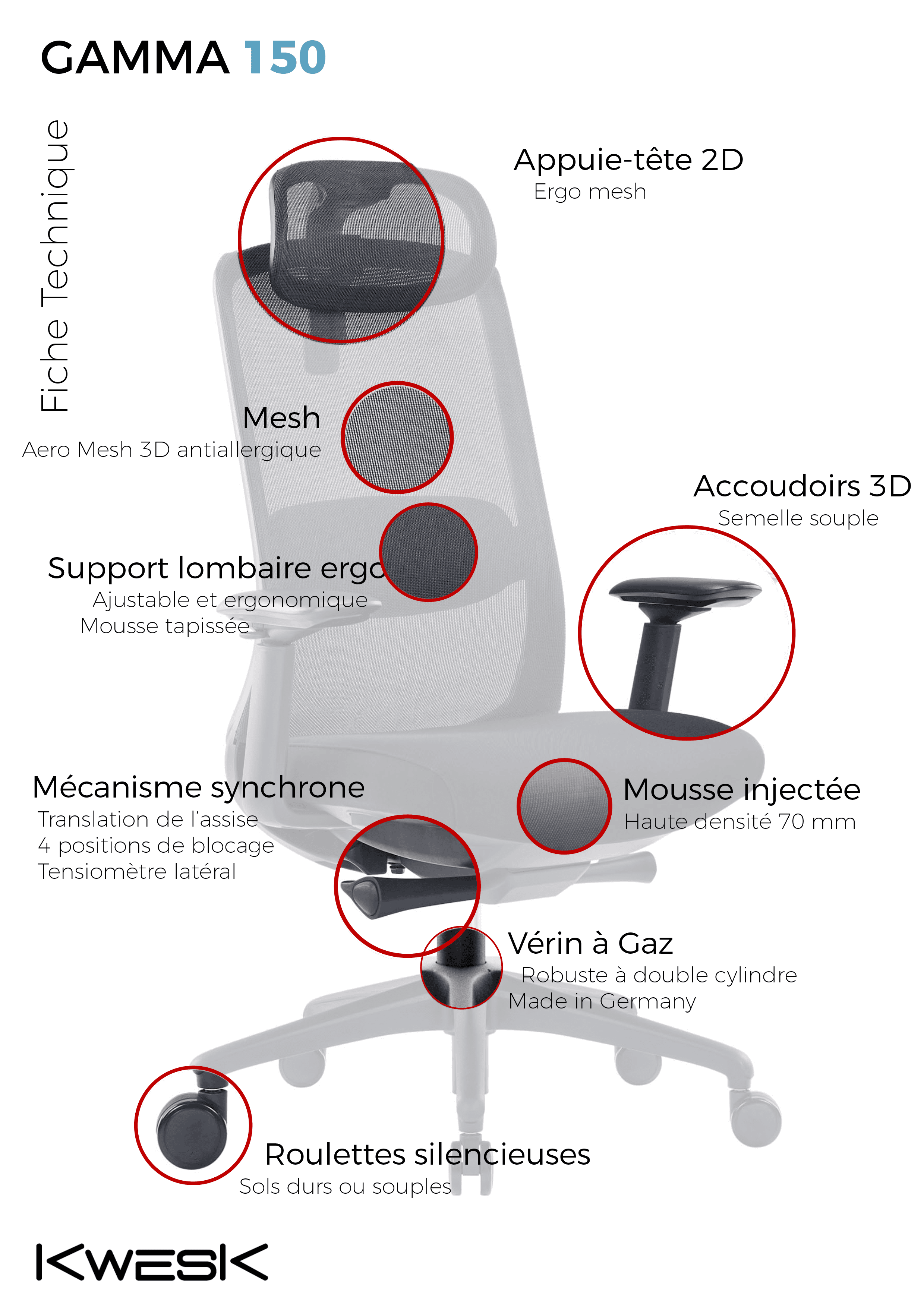 GAMMA 150

Fiche Technique

Appuie-tête 2D
Ergo mesh

Mesh
Aero Mesh 3D antiallergique

Accoudoirs 3D
Semelle souple

Support lombaire ergo
Ajustable et ergonomique
Mousse tapissée

Mécanisme synchrone
Translation de l'assise
4 positions de blocage
Tensiomètre latéral

Mousse injectée
Haute densité 70 mm

Vérin à Gaz
Robuste à double cylindre
Made in Germany

Roulettes silencieuses
Sols durs ou souples

KWESK