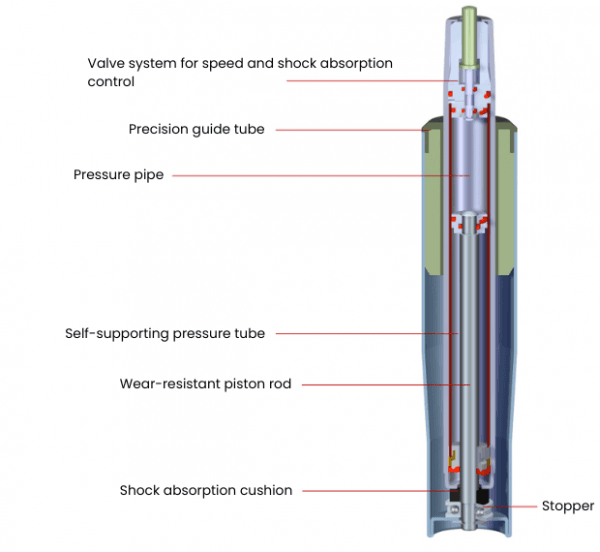 Valve system for speed and shock absorption control

Precision guide tube

Pressure pipe

Self-supporting pressure tube

Wear-resistant piston rod

Shock absorption cushion

Stopper