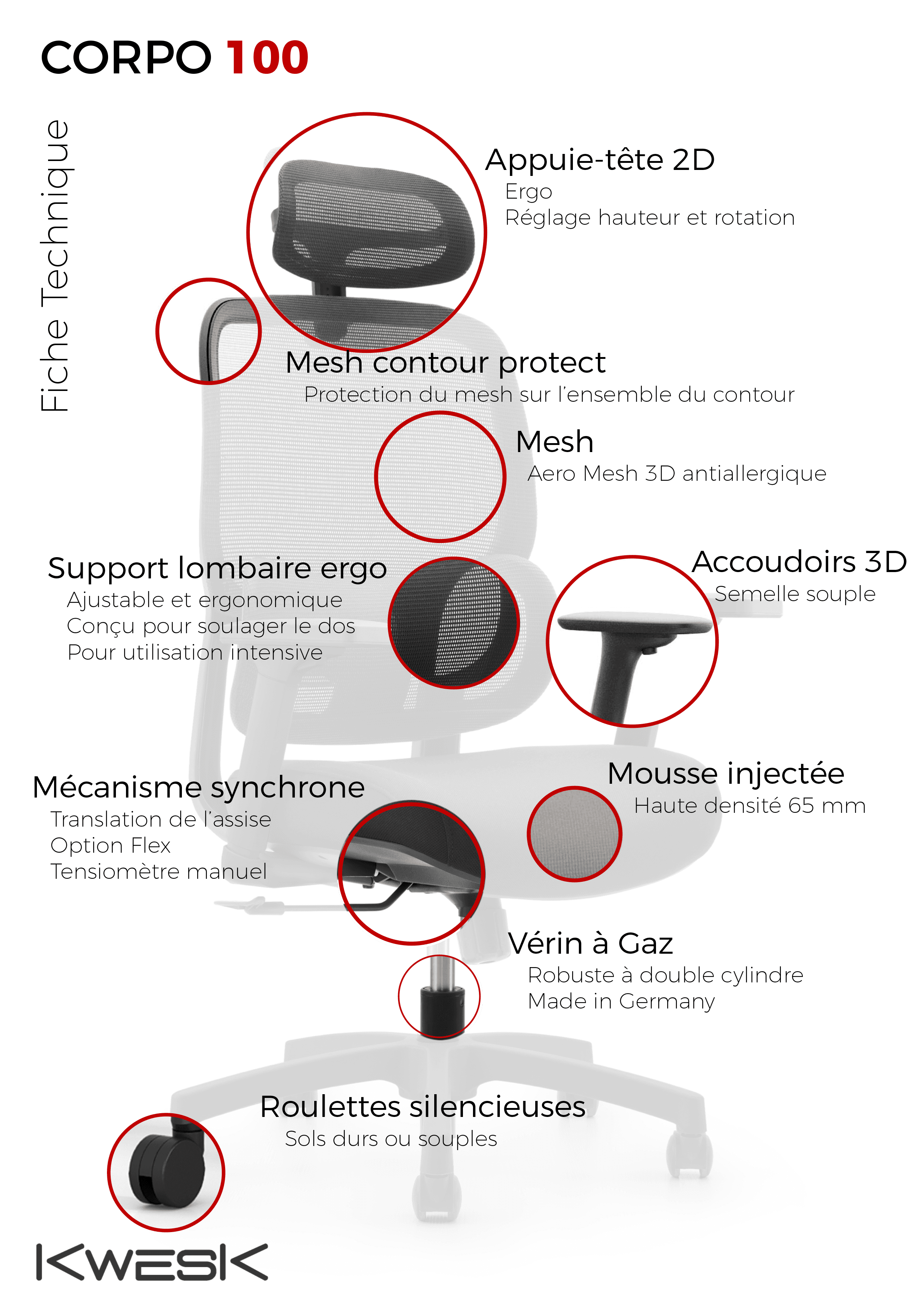 CORPO 100

Fiche Technique

Appuie-tête 2D
Ergo
Réglage hauteur et rotation

Mesh contour protect
Protection du mesh sur l'ensemble du contour

Mesh
Aero Mesh 3D antiallergique

Support lombaire ergo
Ajustable et ergonomique
Conçu pour soulager le dos
Pour utilisation intensive

Accoudoirs 3D
Semelle souple

Mécanisme synchrone
Translation de l'assise
Option Flex
Tensiomètre manuel

Mousse injectée
Haute densité 65 mm

Vérin à Gaz
Robuste à double cylindre
Made in Germany

Roulettes silencieuses
Sols durs ou souples

KWESK